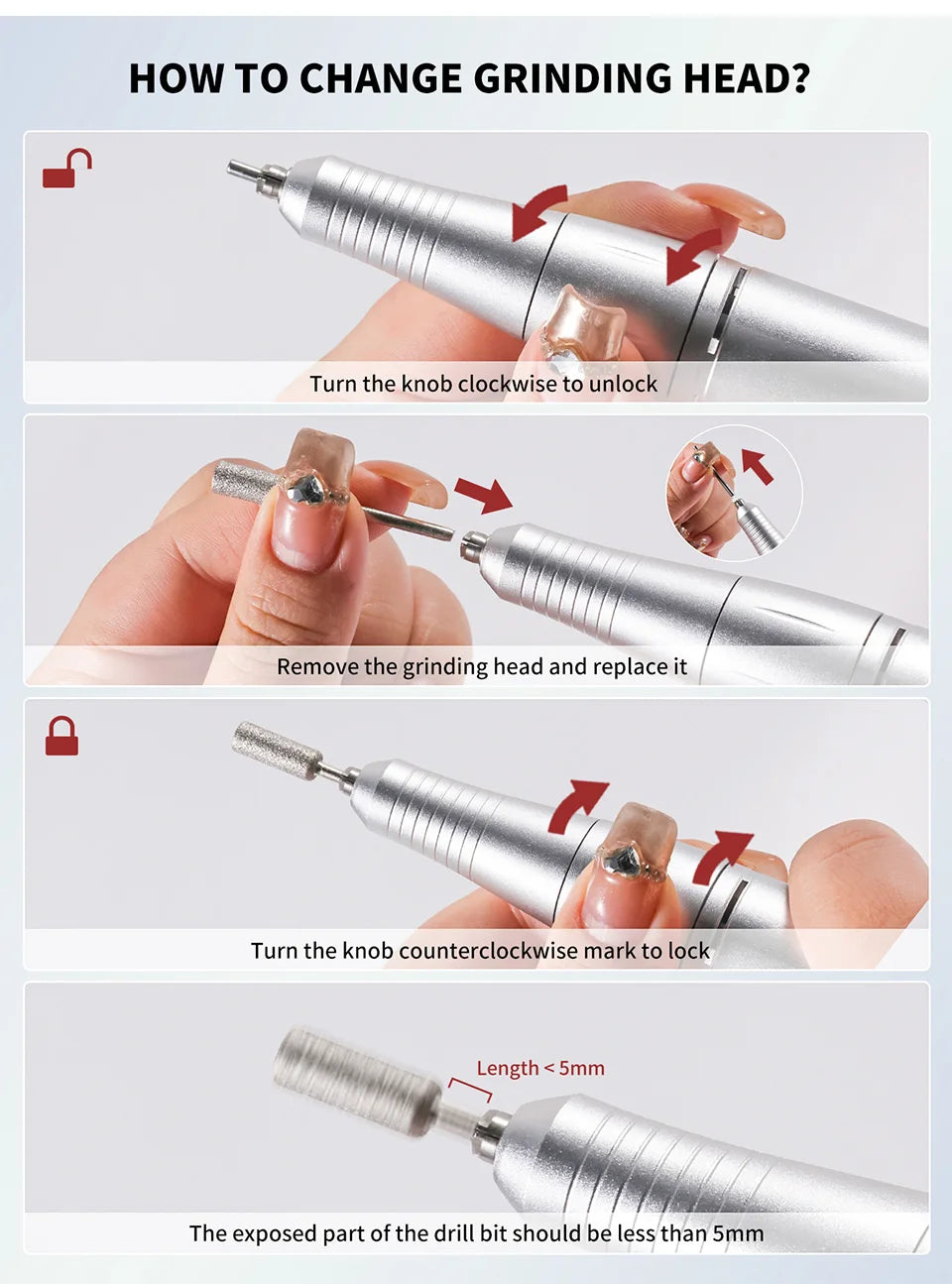 HOW TO CHANGE GRINDING HEAD?

Turn the knob clockwise to unlock

Remove the grinding head and replace it

Turn the knob counterclockwise mark to lock

Length < 5mm

The exposed part of the drill bit should be less than 5mm